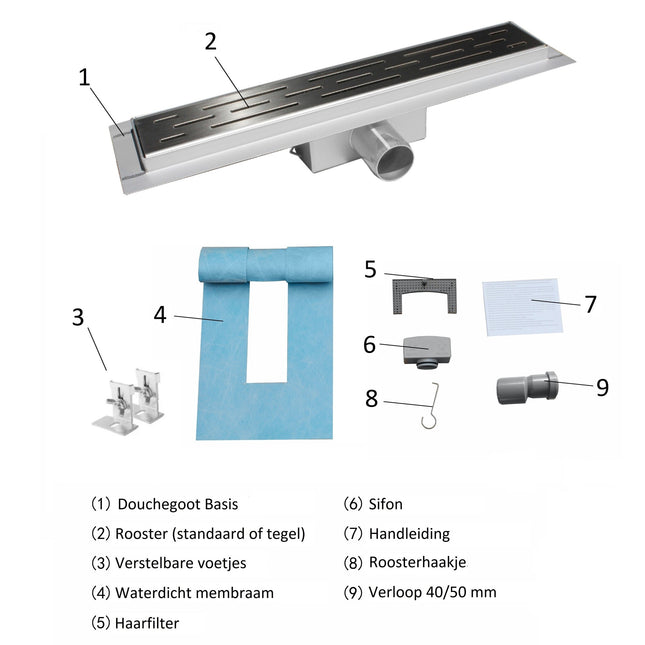 1
2
3
4
5
6
7
8
9

(1) Douchegoot Basis
(2) Rooster (standaard of tegel)
(3) Verstelbare voetjes
(4) Waterdicht membraam
(5) Haarfilter

(6) Sifon
(7) Handleiding
(8) Roosterhaakje
(9) Verloop 40/50 mm